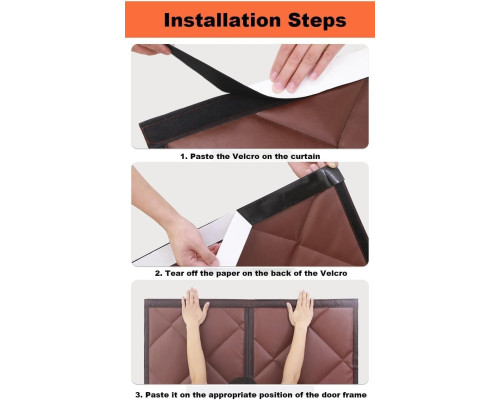 Installation Steps

1. Paste the Velcro on the curtain

2. Tear off the paper on the back of the Velcro

3. Paste it on the appropriate position of the door frame