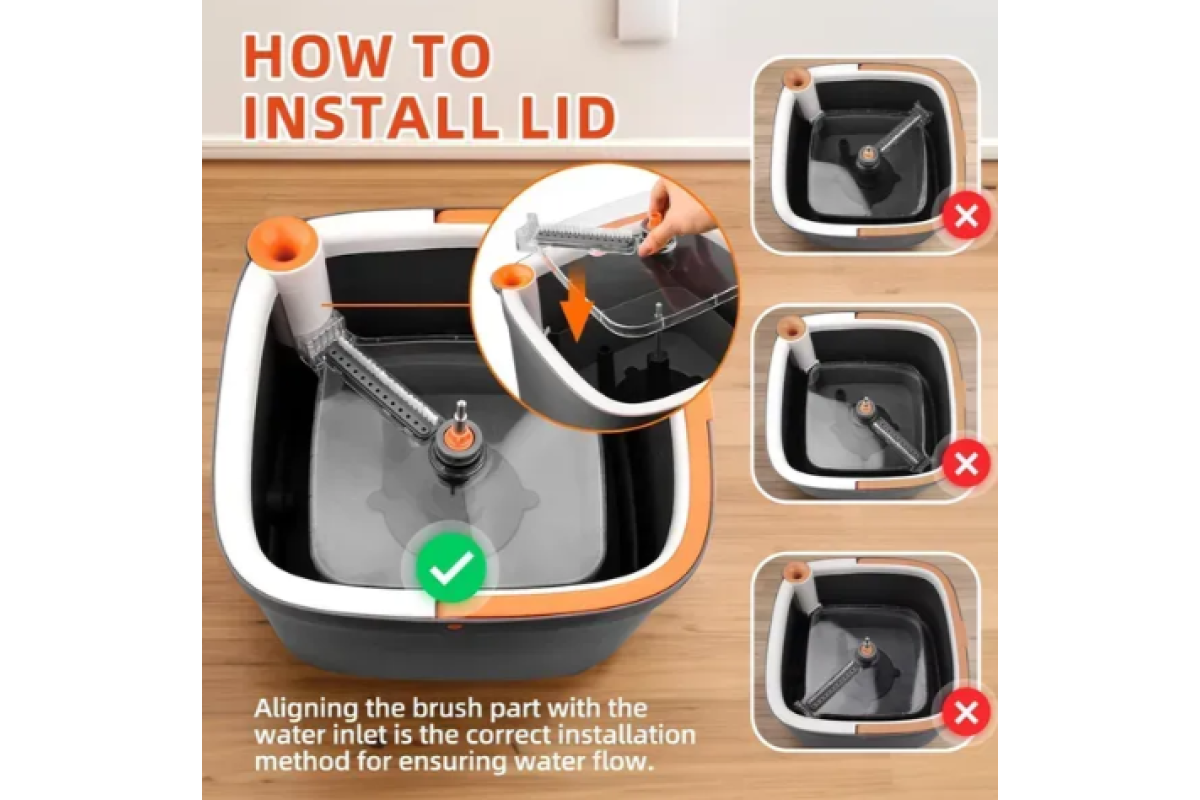 HOW TO
INSTALL LID

Aligning the brush part with the water inlet is the correct installation method for ensuring water flow.