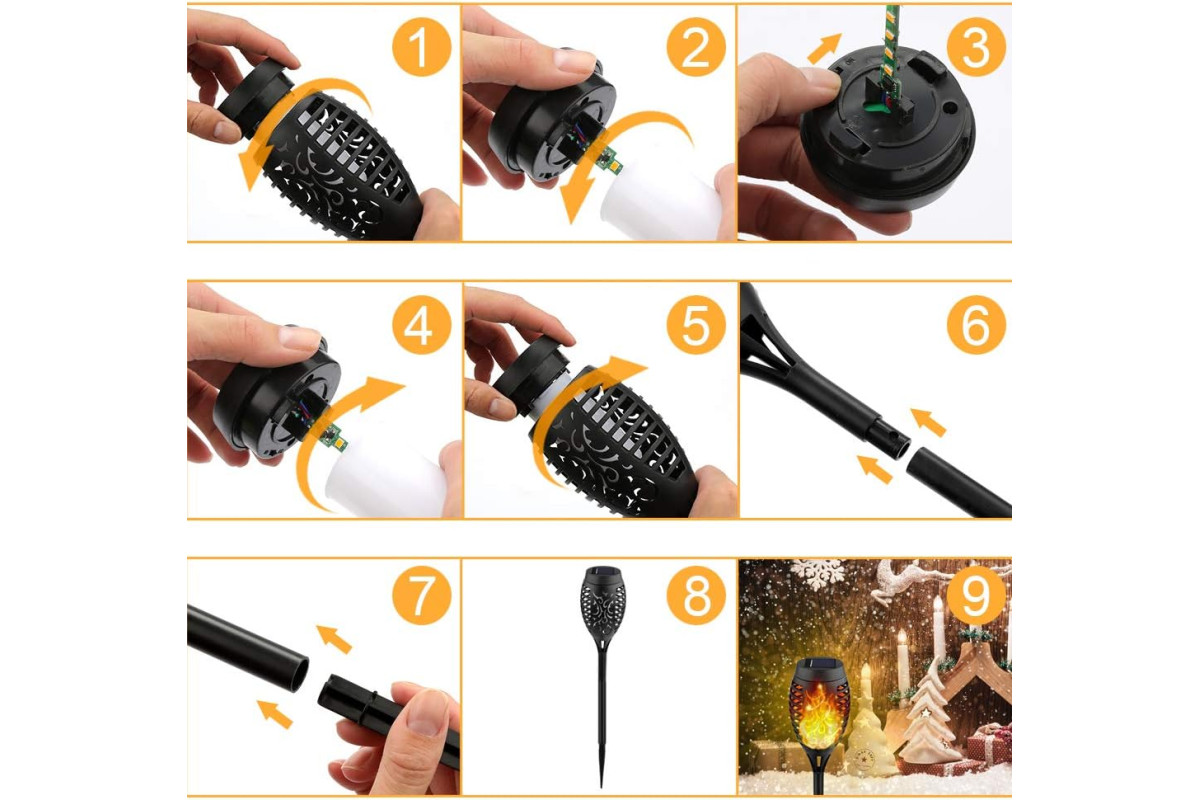 1
2
3
4
5
6
7
8
9