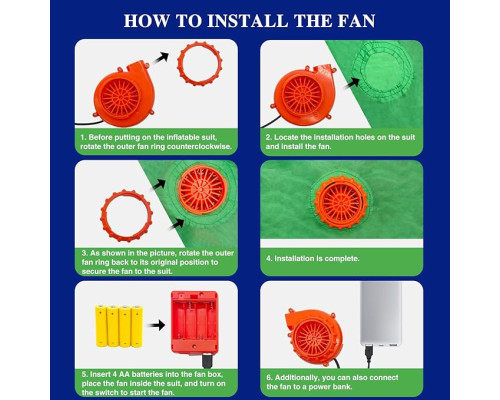 HOW TO INSTALL THE FAN

1. Before putting on the inflatable suit, rotate the outer fan ring counterclockwise.

2. Locate the installation holes on the suit and install the fan.

3. As shown in the picture, rotate the outer fan ring back to its original position to secure the fan to the suit.

4. Installation is complete.

5. Insert 4 AA batteries into the fan box, place the fan inside the suit, and turn on the switch to start the fan.

6. Additionally, you can also connect the fan to a power bank.