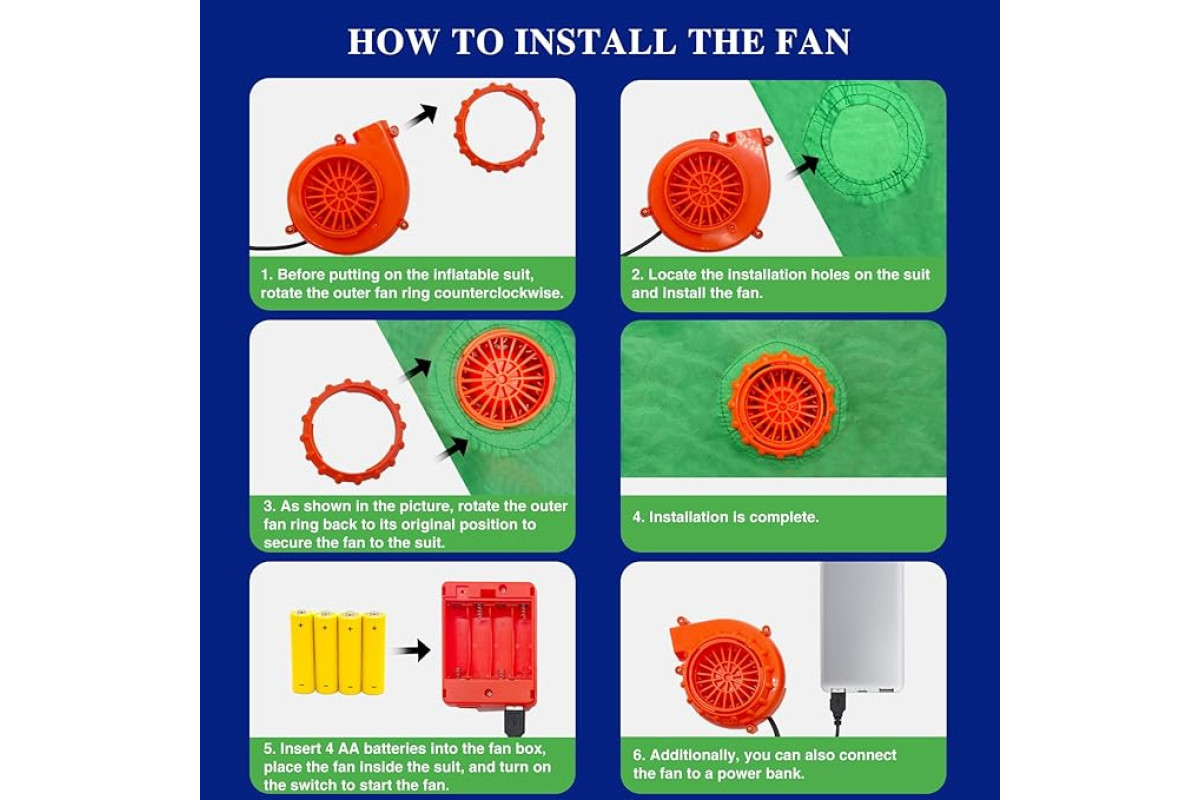 HOW TO INSTALL THE FAN

1. Before putting on the inflatable suit, rotate the outer fan ring counterclockwise.

2. Locate the installation holes on the suit and install the fan.

3. As shown in the picture, rotate the outer fan ring back to its original position to secure the fan to the suit.

4. Installation is complete.

5. Insert 4 AA batteries into the fan box, place the fan inside the suit, and turn on the switch to start the fan.

6. Additionally, you can also connect the fan to a power bank.