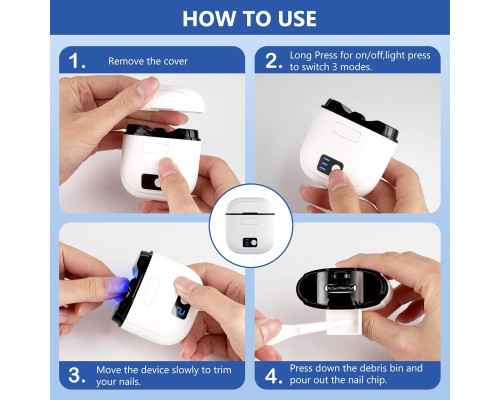 HOW TO USE

1. Remove the cover

2. Long Press for on/off,light press to switch 3 modes.

3. Move the device slowly to trim your nails.

4. Press down the debris bin and pour out the nail chip.