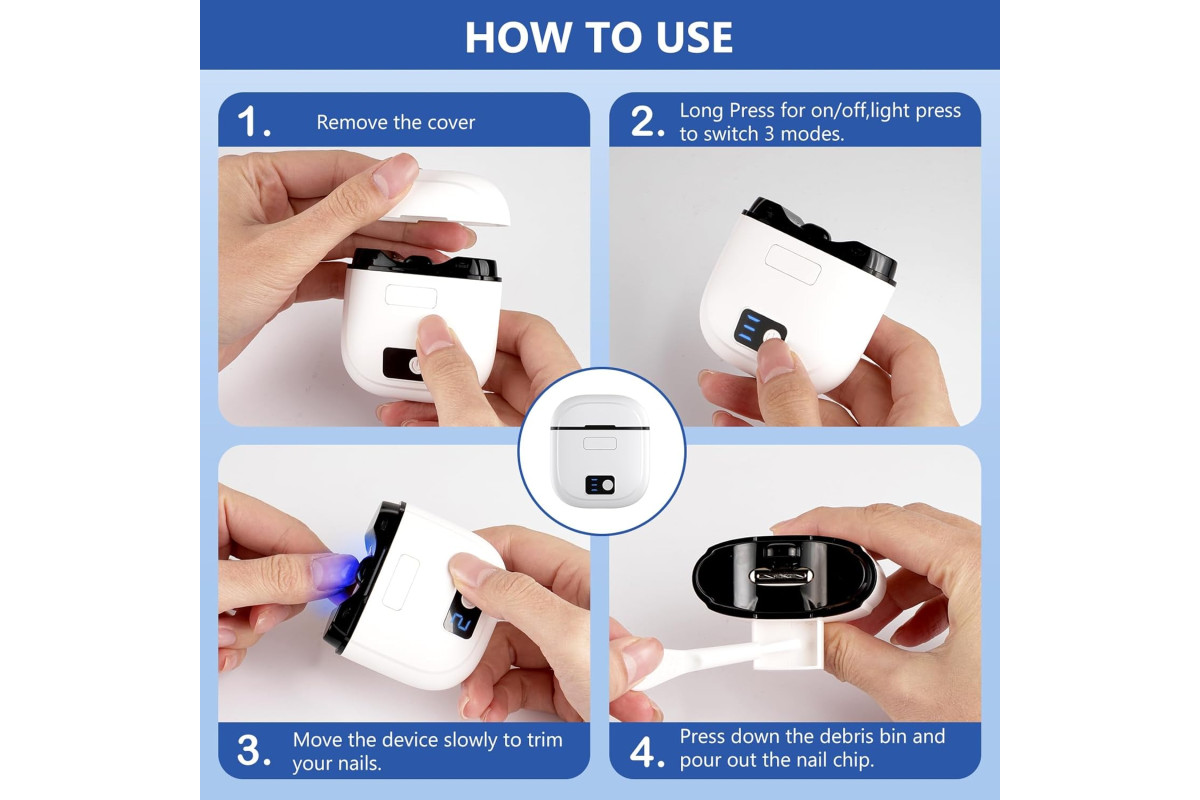 HOW TO USE

1. Remove the cover

2. Long Press for on/off,light press to switch 3 modes.

3. Move the device slowly to trim your nails.

4. Press down the debris bin and pour out the nail chip.