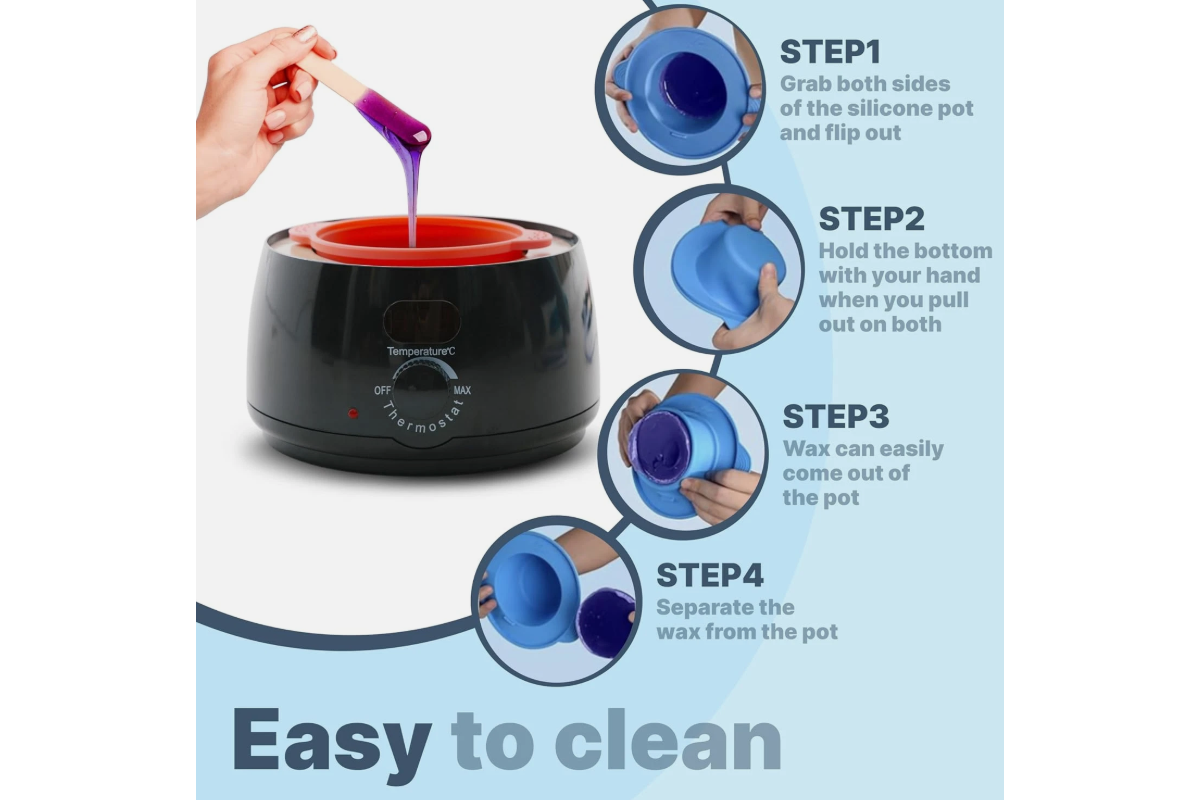 Temperature℃

OFF MAX

Thermostat

STEP1
Grab both sides of the silicone pot and flip out

STEP2
Hold the bottom with your hand when you pull out on both

STEP3
Wax can easily come out of the pot

STEP4
Separate the wax from the pot

Easy to clean