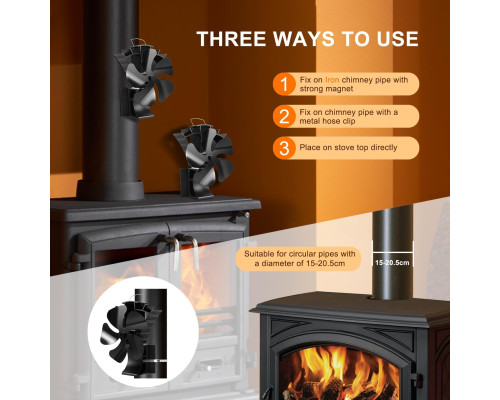 THREE WAYS TO USE

1 Fix on Iron chimney pipe with strong magnet

2 Fix on chimney pipe with a metal hose clip

3 Place on stove top directly

Suitable for circular pipes with a diameter of 15-20.5cm

15-20.5cm