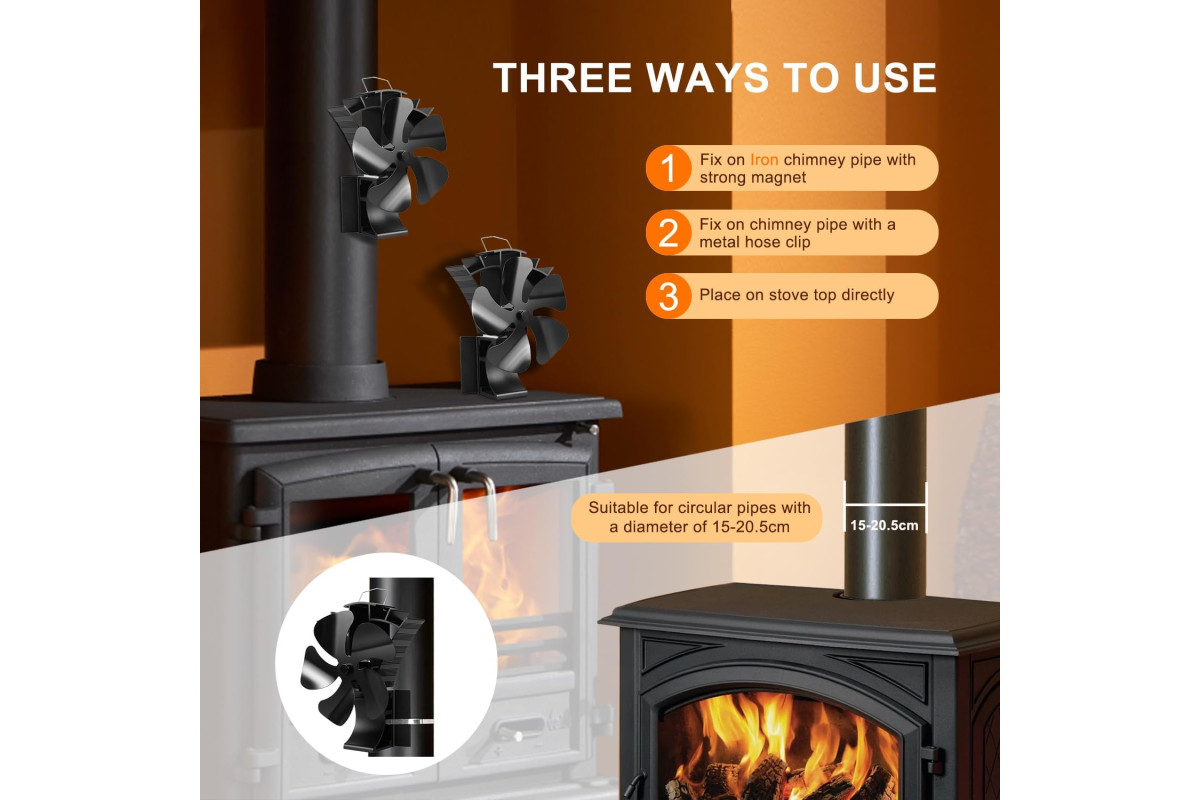 THREE WAYS TO USE

1 Fix on Iron chimney pipe with strong magnet

2 Fix on chimney pipe with a metal hose clip

3 Place on stove top directly

Suitable for circular pipes with a diameter of 15-20.5cm

15-20.5cm