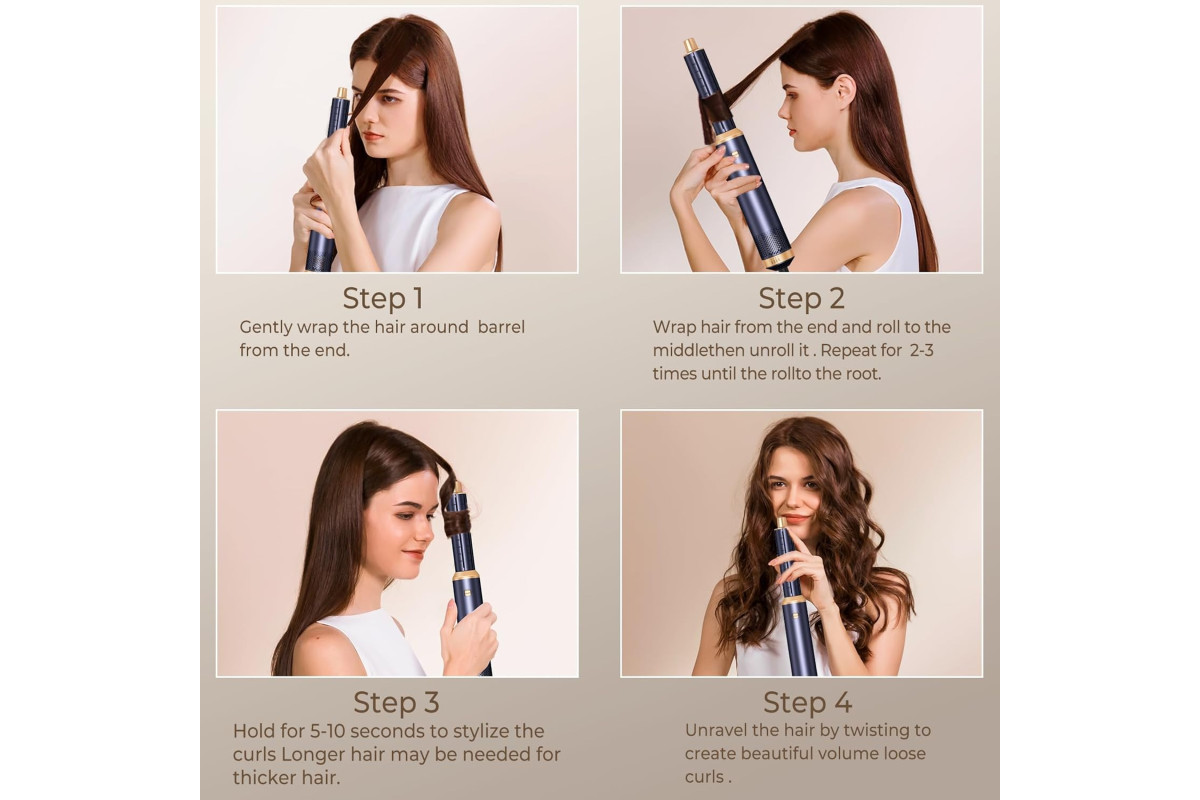 Step 1
Gently wrap the hair around barrel from the end.

Step 2
Wrap hair from the end and roll to the middlethen unroll it . Repeat for 2-3 times until the rollto the root.

Step 3
Hold for 5-10 seconds to stylize the curls Longer hair may be needed for thicker hair.

Step 4
Unravel the hair by twisting to create beautiful volume loose curls .