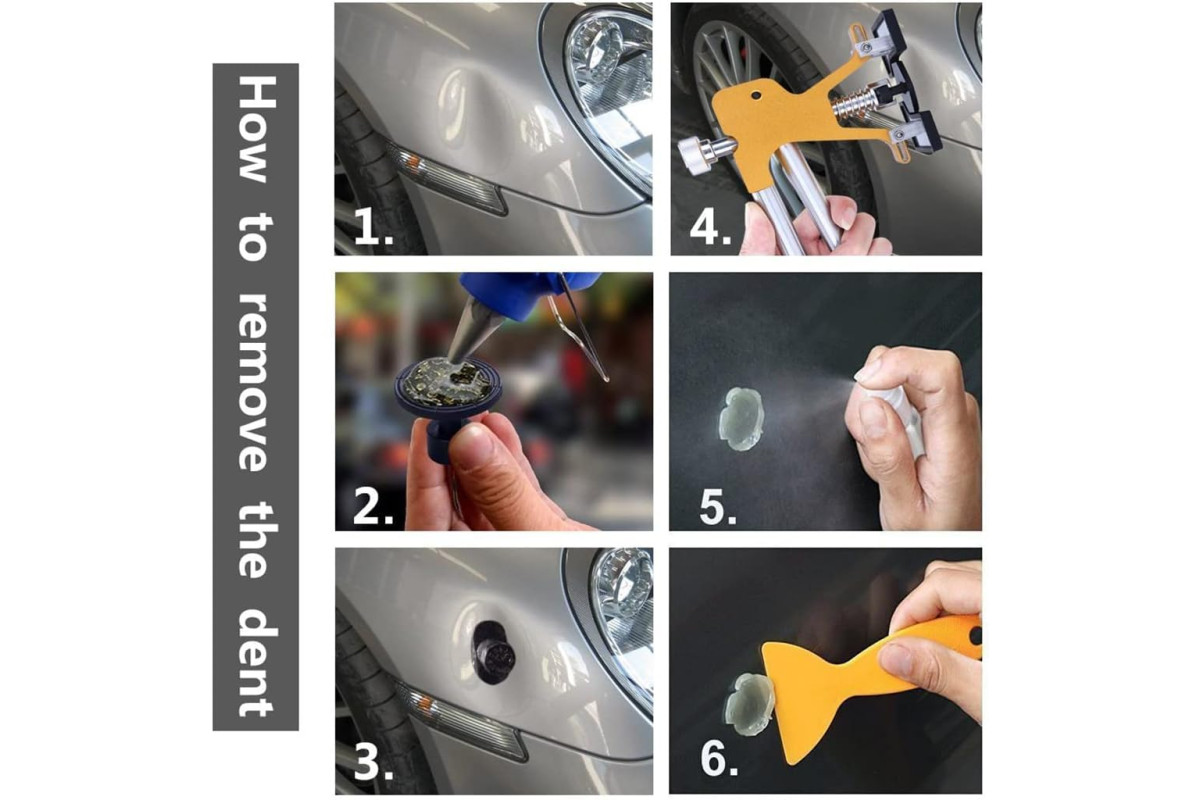 How to remove the dent

1.

2.

3.

4.

5.

6.