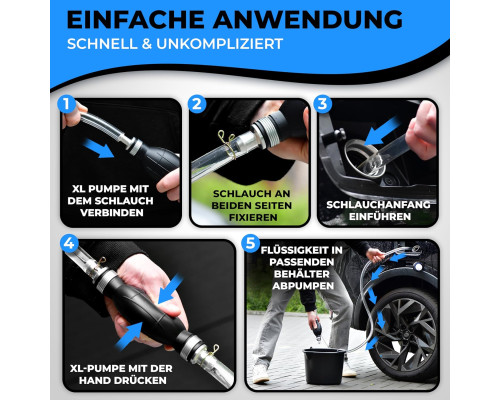 EINFACHE ANWENDUNG
SCHNELL & UNKOMPLIZIERT

1
XL PUMPE MIT DEM SCHLAUCH VERBINDEN

2
SCHLAUCH AN BEIDEN SEITEN FIXIEREN

3
SCHLAUCHANFANG EINFÜHREN

4
XL-PUMPE MIT DER HAND DRÜCKEN

5
FLÜSSIGKEIT IN PASSENDEN BEHÄLTER ABPUMPEN