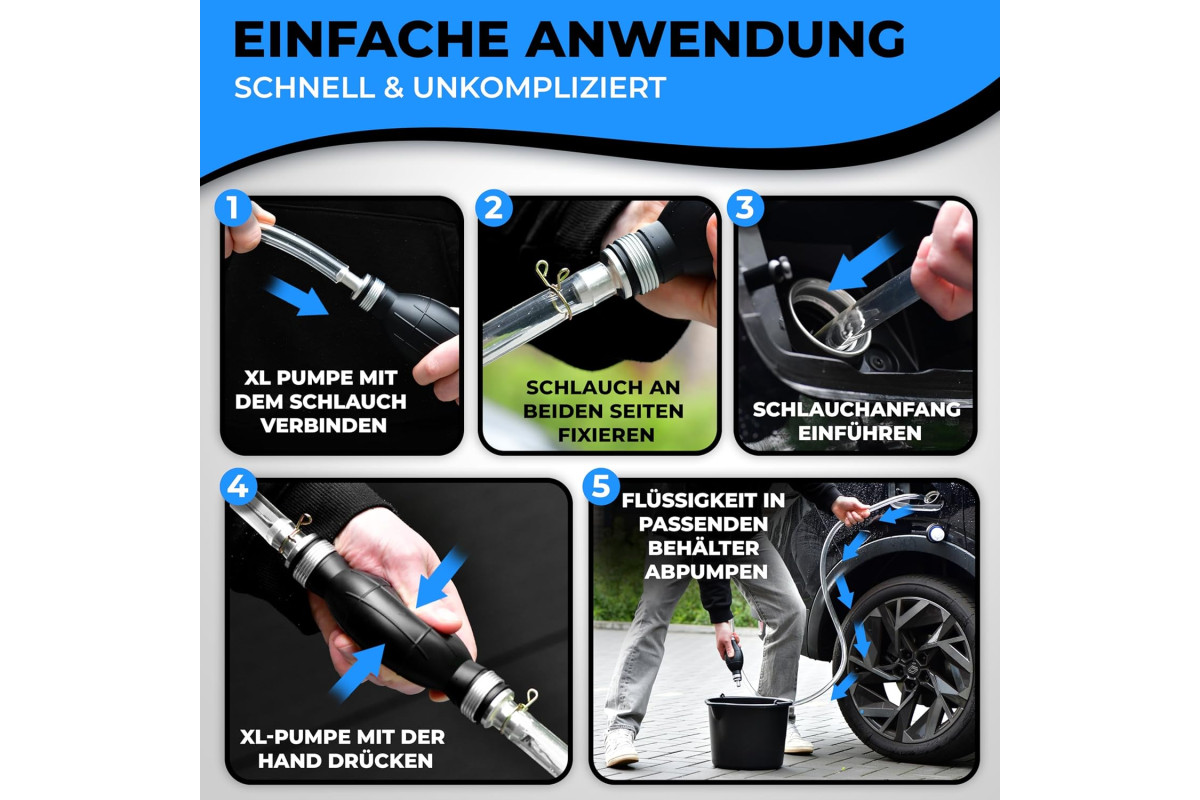 EINFACHE ANWENDUNG
SCHNELL & UNKOMPLIZIERT

1
XL PUMPE MIT DEM SCHLAUCH VERBINDEN

2
SCHLAUCH AN BEIDEN SEITEN FIXIEREN

3
SCHLAUCHANFANG EINFÜHREN

4
XL-PUMPE MIT DER HAND DRÜCKEN

5
FLÜSSIGKEIT IN PASSENDEN BEHÄLTER ABPUMPEN