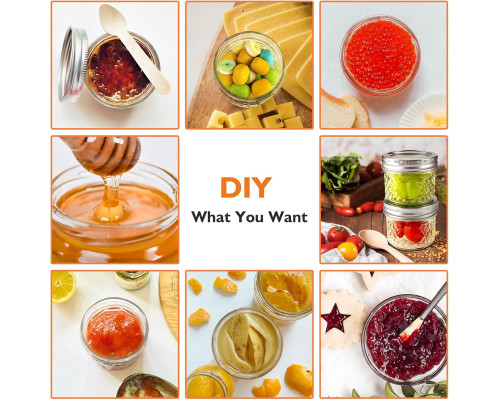 DIY
What You Want