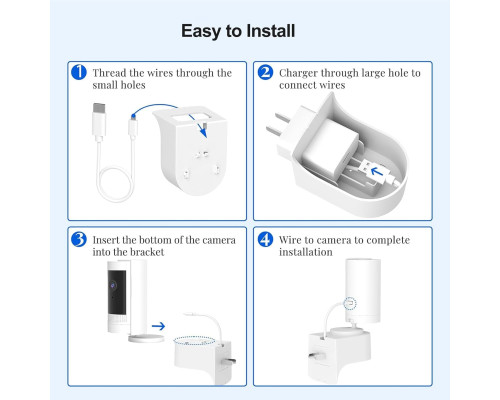 Easy to Install

1 Thread the wires through the small holes

2 Charger through large hole to connect wires

3 Insert the bottom of the camera into the bracket

4 Wire to camera to complete installation