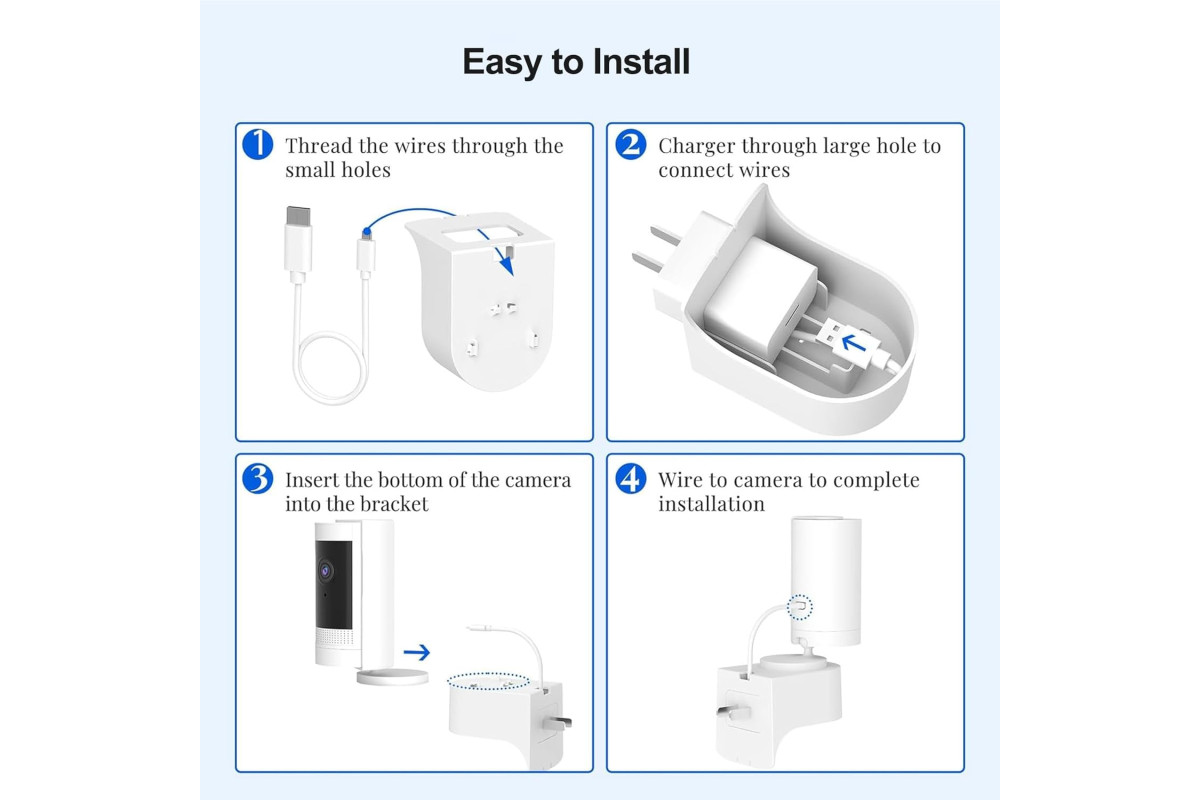 Easy to Install

1 Thread the wires through the small holes

2 Charger through large hole to connect wires

3 Insert the bottom of the camera into the bracket

4 Wire to camera to complete installation