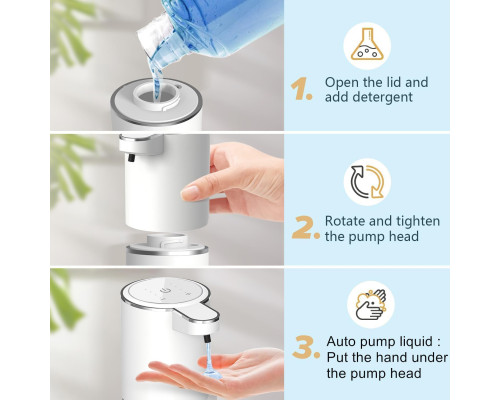 1. Open the lid and add detergent

2. Rotate and tighten the pump head

3. Auto pump liquid : Put the hand under the pump head