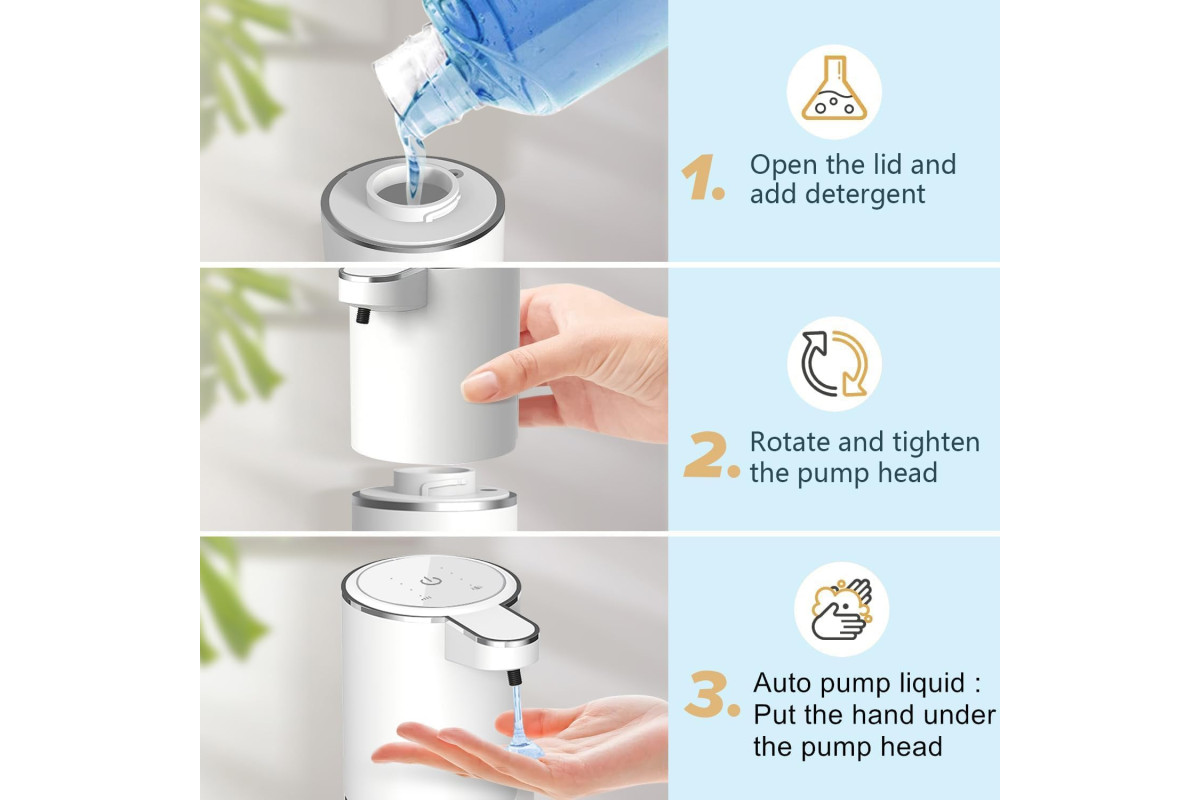 1. Open the lid and add detergent

2. Rotate and tighten the pump head

3. Auto pump liquid : Put the hand under the pump head