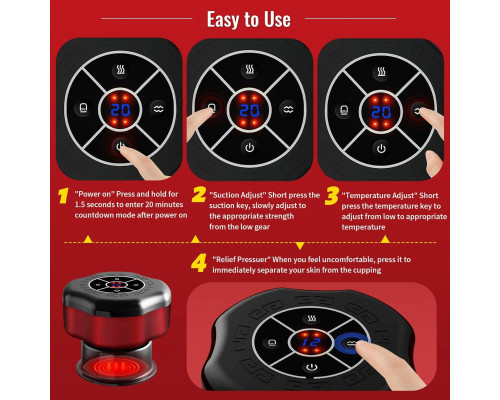 Easy to Use

20

20

20

1 "Power on" Press and hold for 1.5 seconds to enter 20 minutes countdown mode after power on

2 "Suction Adjust" Short press the suction key, slowly adjust to the appropriate strength from the low gear

3 "Temperature Adjust" Short press the temperature key to adjust from low to appropriate temperature

4 "Relief Pressuer" When you feel uncomfortable, press it to immediately separate your skin from the cupping

12