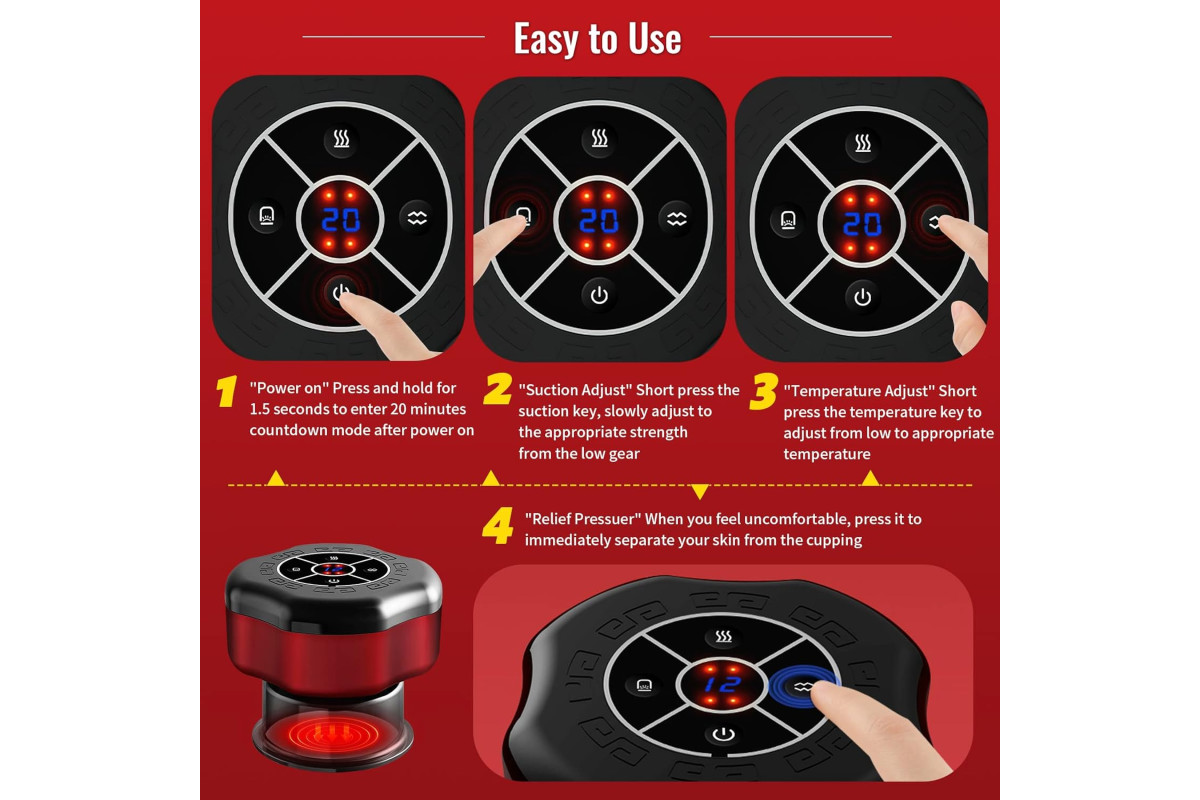 Easy to Use

20

20

20

1 "Power on" Press and hold for 1.5 seconds to enter 20 minutes countdown mode after power on

2 "Suction Adjust" Short press the suction key, slowly adjust to the appropriate strength from the low gear

3 "Temperature Adjust" Short press the temperature key to adjust from low to appropriate temperature

4 "Relief Pressuer" When you feel uncomfortable, press it to immediately separate your skin from the cupping

12