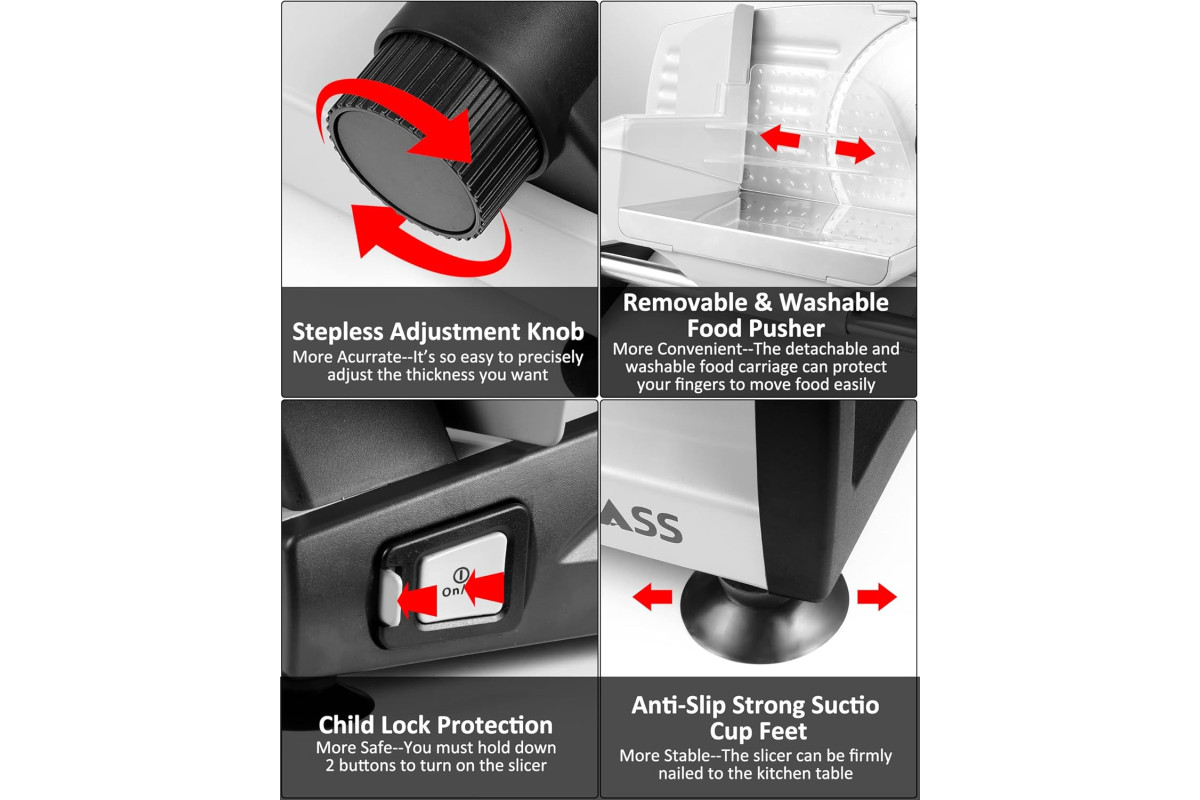 Stepless Adjustment Knob
More Acurrate--It's so easy to precisely adjust the thickness you want

Removable & Washable Food Pusher
More Convenient--The detachable and washable food carriage can protect your fingers to move food easily

On/

Child Lock Protection
More Safe--You must hold down 2 buttons to turn on the slicer

ASS

Anti-Slip Strong Suctio Cup Feet
More Stable--The slicer can be firmly nailed to the kitchen table