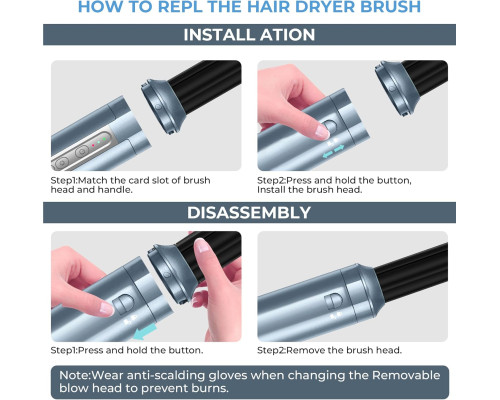 HOW TO REPL THE HAIR DRYER BRUSH

INSTALL ATION

Step1:Match the card slot of brush head and handle.

Step2:Press and hold the button, Install the brush head.

DISASSEMBLY

Step1:Press and hold the button.

Step2:Remove the brush head.

Note:Wear anti-scalding gloves when changing the Removable blow head to prevent burns.