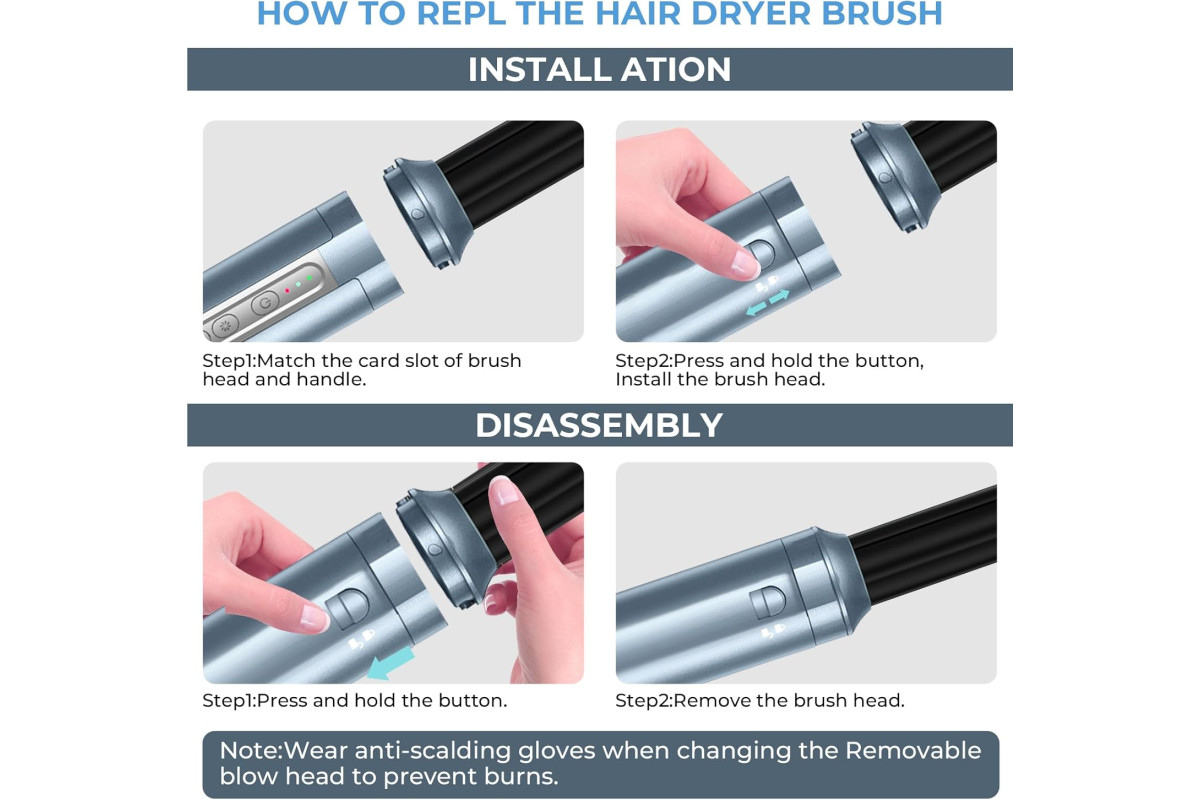 HOW TO REPL THE HAIR DRYER BRUSH

INSTALL ATION

Step1:Match the card slot of brush head and handle.

Step2:Press and hold the button, Install the brush head.

DISASSEMBLY

Step1:Press and hold the button.

Step2:Remove the brush head.

Note:Wear anti-scalding gloves when changing the Removable blow head to prevent burns.