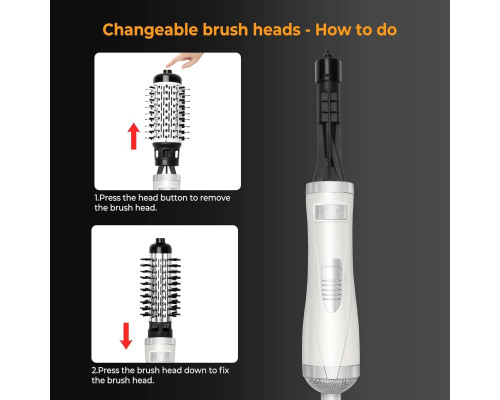 Changeable brush heads - How to do

1.Press the head button to remove the brush head.

2.Press the brush head down to fix the brush head.