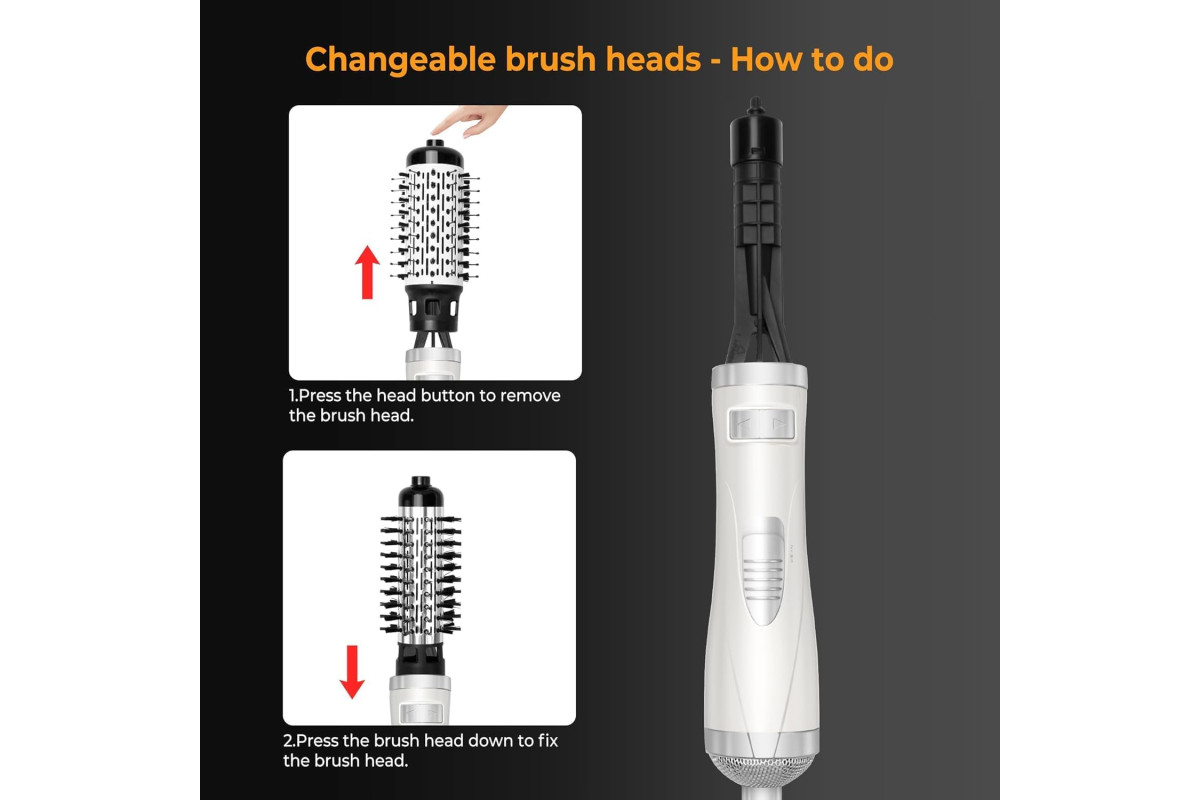 Changeable brush heads - How to do

1.Press the head button to remove the brush head.

2.Press the brush head down to fix the brush head.