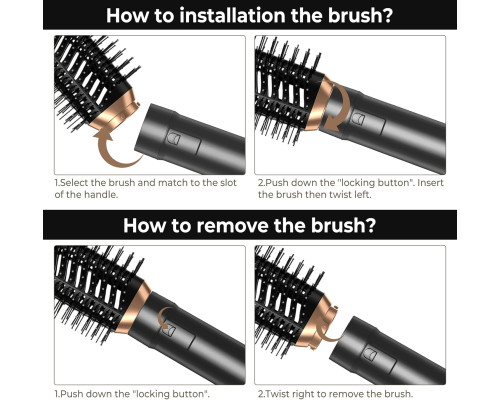 How to installation the brush?

1.Select the brush and match to the slot of the handle.

2.Push down the "locking button". Insert the brush then twist left.

How to remove the brush?

1.Push down the "locking button".

2.Twist right to remove the brush.