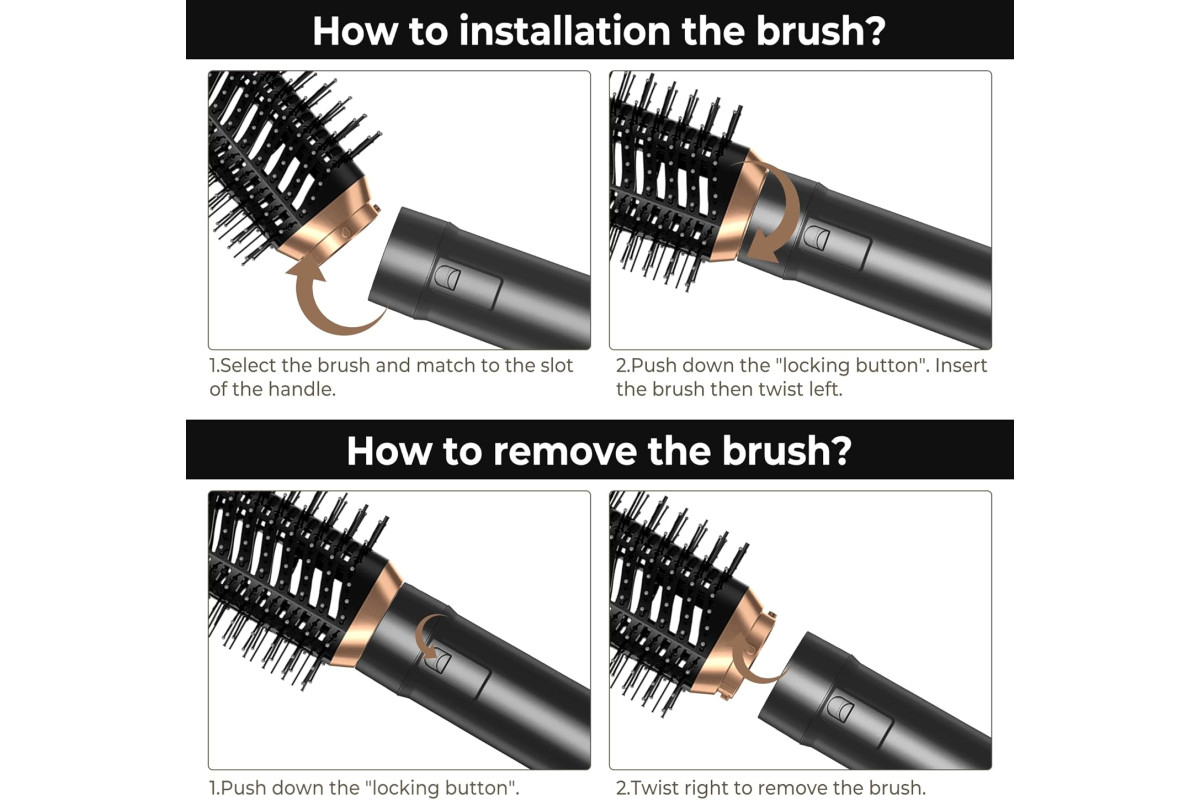 How to installation the brush?

1.Select the brush and match to the slot of the handle.

2.Push down the "locking button". Insert the brush then twist left.

How to remove the brush?

1.Push down the "locking button".

2.Twist right to remove the brush.