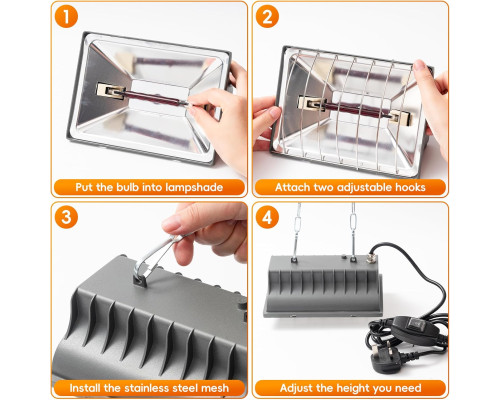 1

Put the bulb into lampshade

2

Attach two adjustable hooks

3

Install the stainless steel mesh

4

Adjust the height you need