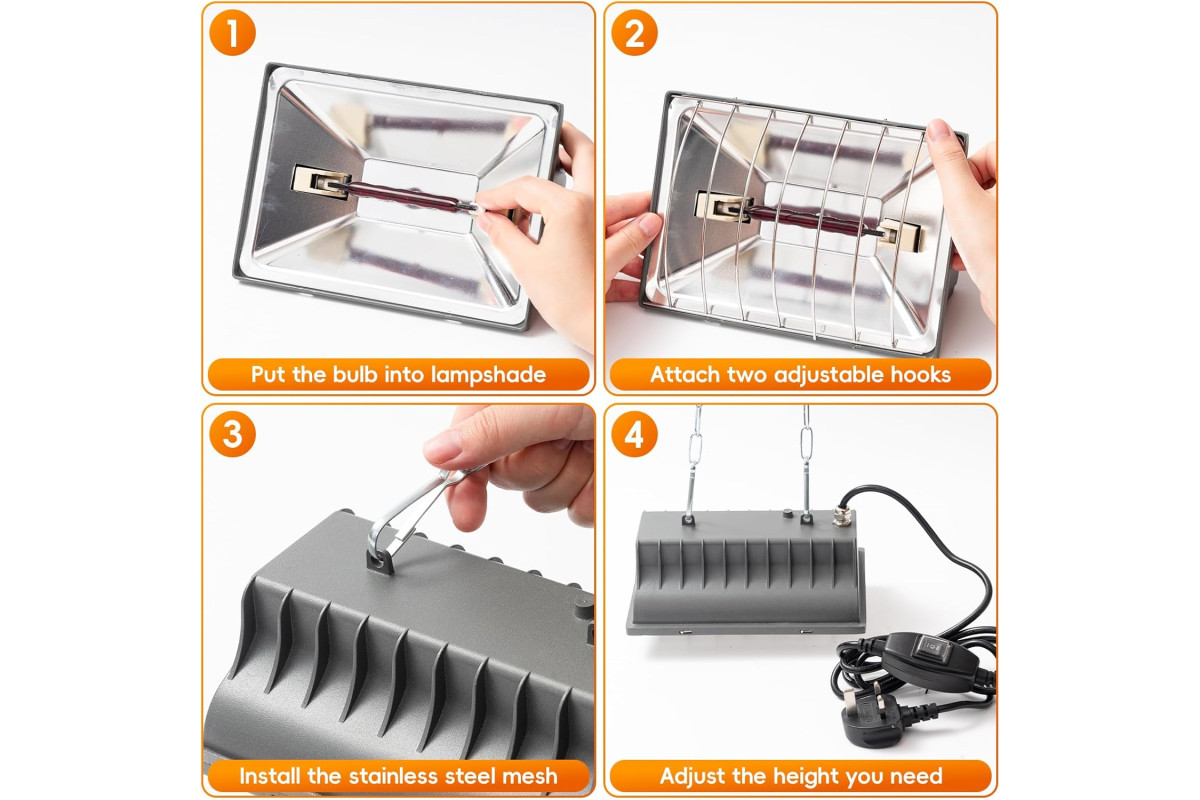 1

Put the bulb into lampshade

2

Attach two adjustable hooks

3

Install the stainless steel mesh

4

Adjust the height you need