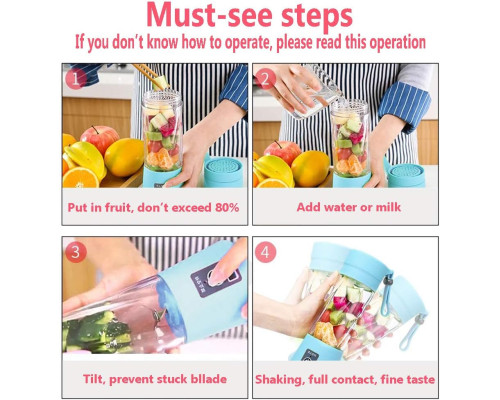 Must-see steps
If you don't know how to operate, please read this operation

1
Put in fruit, don't exceed 80%

2
Add water or milk

3
Tilt, prevent stuck bllade

4
Shaking, full contact, fine taste