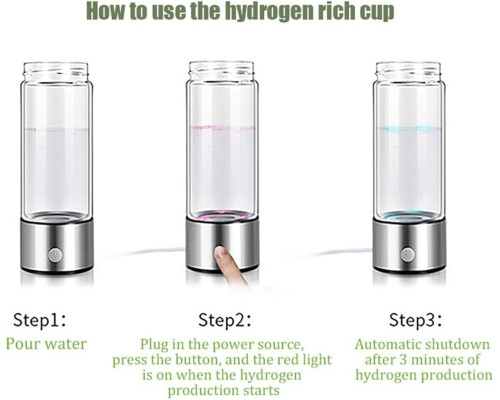 How to use the hydrogen rich cup

Step1:
Pour water

Step2:
Plug in the power source, press the button, and the red light is on when the hydrogen production starts

Step3:
Automatic shutdown after 3 minutes of hydrogen production