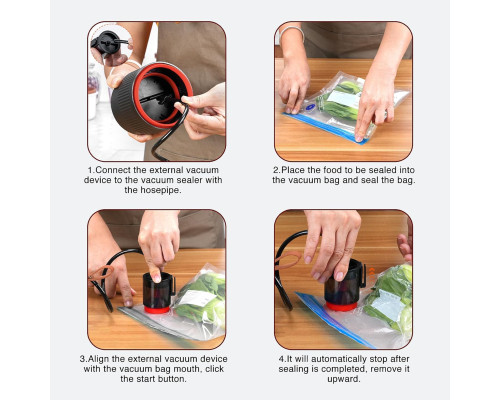 1.Connect the external vacuum device to the vacuum sealer with the hosepipe.

2.Place the food to be sealed into the vacuum bag and seal the bag.

3.Align the external vacuum device with the vacuum bag mouth, click the start button.

4.It will automatically stop after sealing is completed, remove it upward.