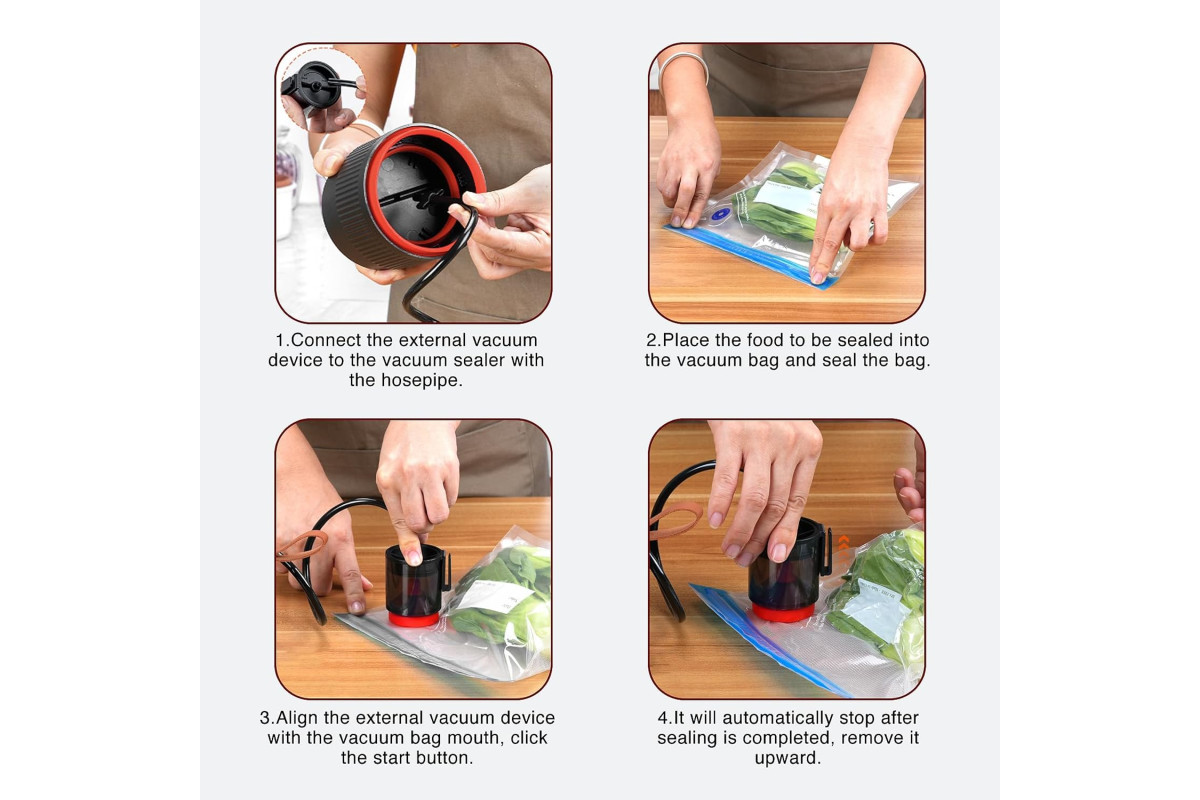 1.Connect the external vacuum device to the vacuum sealer with the hosepipe.

2.Place the food to be sealed into the vacuum bag and seal the bag.

3.Align the external vacuum device with the vacuum bag mouth, click the start button.

4.It will automatically stop after sealing is completed, remove it upward.