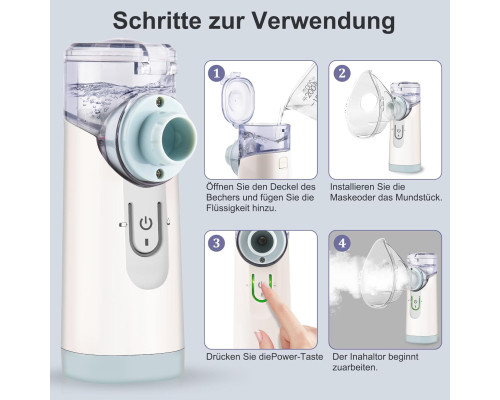 Schritte zur Verwendung

1

Öffnen Sie den Deckel des Bechers und fügen Sie die Flüssigkeit hinzu.

2

Installieren Sie die Maskeoder das Mundstück.

3

Drücken Sie diePower-Taste

4

Der Inahaltor beginnt zuarbeiten.