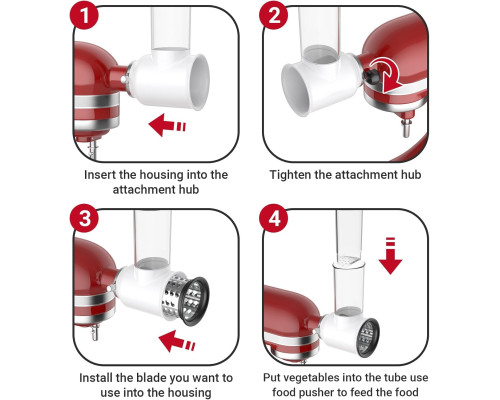 1
Insert the housing into the attachment hub

2
Tighten the attachment hub

3
Install the blade you want to use into the housing

4
Put vegetables into the tube use food pusher to feed the food