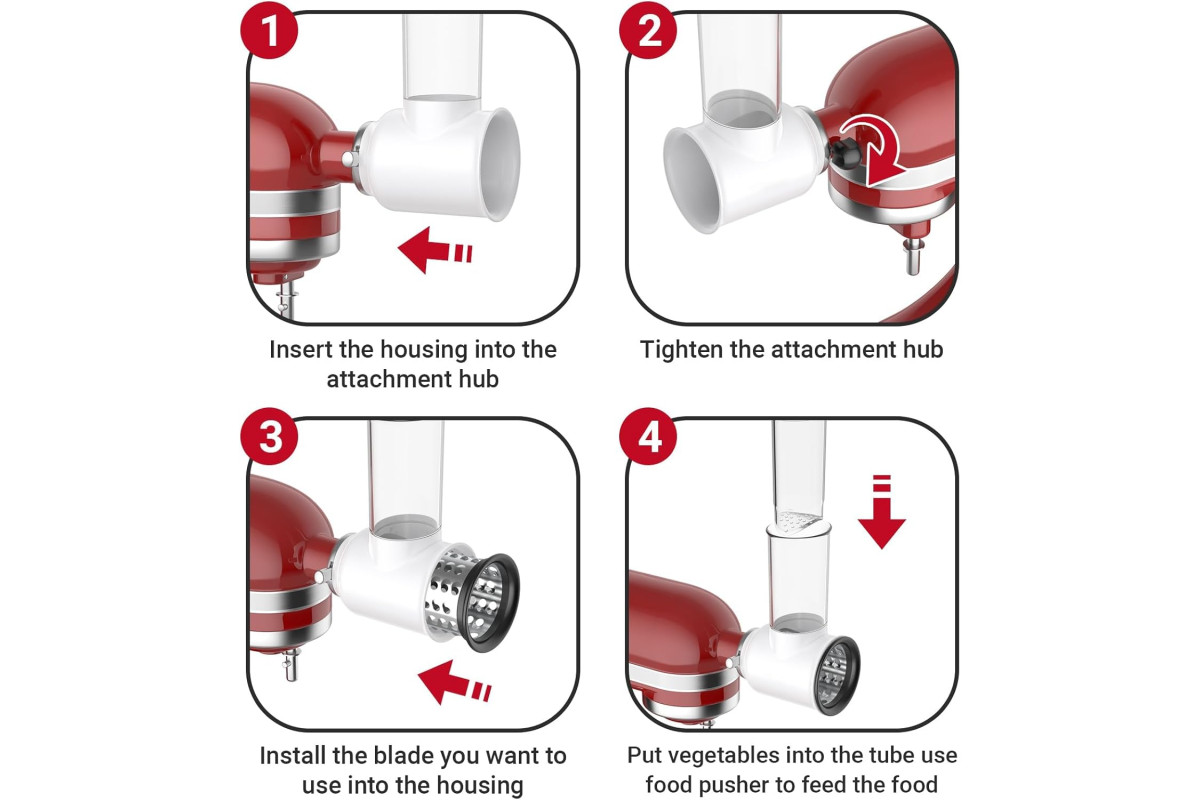 1

Insert the housing into the attachment hub

2

Tighten the attachment hub

3

Install the blade you want to use into the housing

4

Put vegetables into the tube use food pusher to feed the food