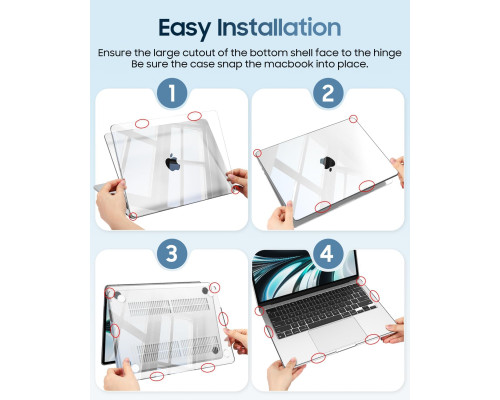 Easy Installation

Ensure the large cutout of the bottom shell face to the hinge
Be sure the case snap the macbook into place.

1

2

3

4