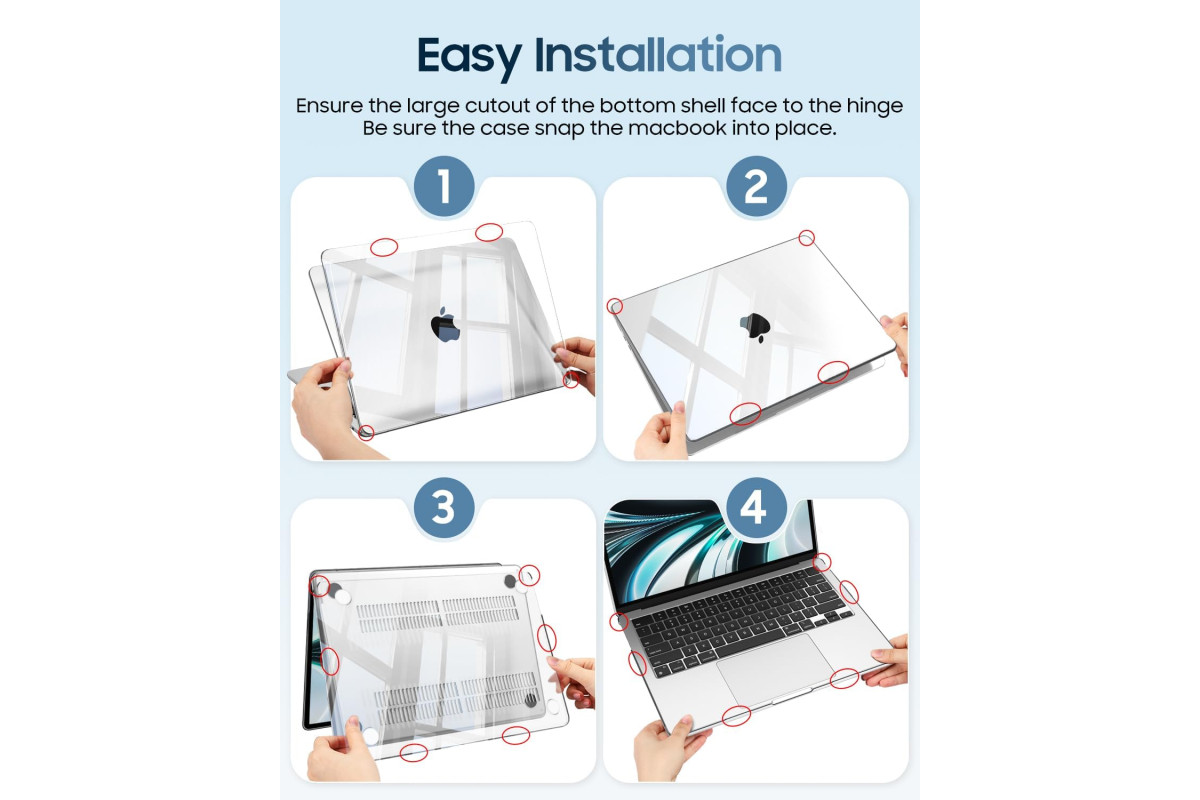 Easy Installation

Ensure the large cutout of the bottom shell face to the hinge
Be sure the case snap the macbook into place.

1

2

3

4