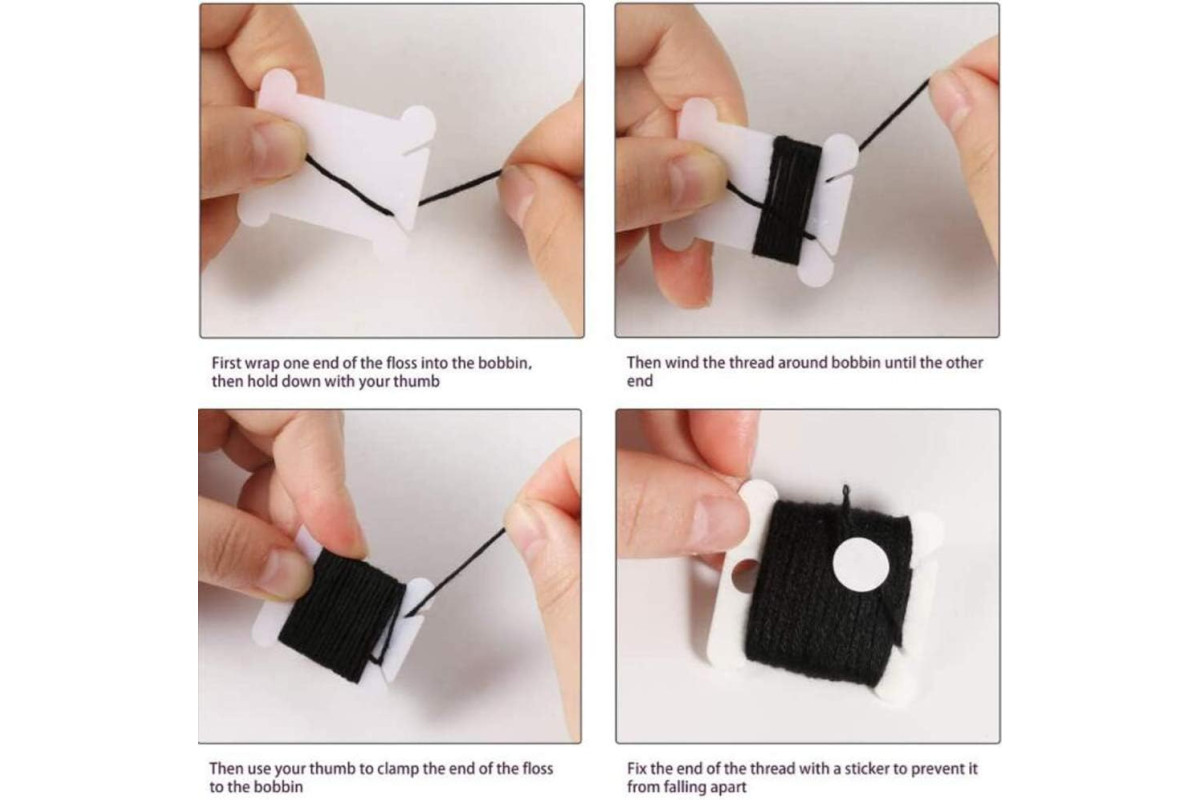 First wrap one end of the floss into the bobbin, then hold down with your thumb

Then wind the thread around bobbin until the other end

Then use your thumb to clamp the end of the floss to the bobbin

Fix the end of the thread with a sticker to prevent it from falling apart