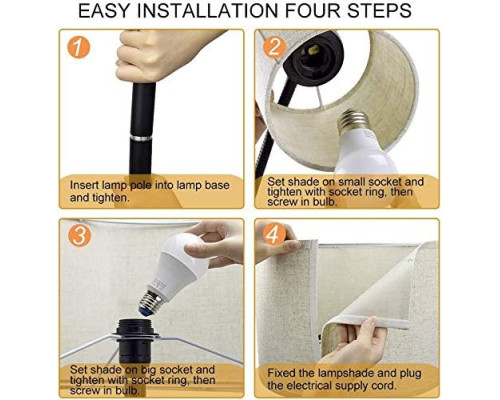 EASY INSTALLATION FOUR STEPS

1

Insert lamp pole into lamp base and tighten.

2

Set shade on small socket and tighten with socket ring, then screw in bulb.

3

Set shade on big socket and tighten with socket ring, then screw in bulb.

4

Fixed the lampshade and plug the electrical supply cord.