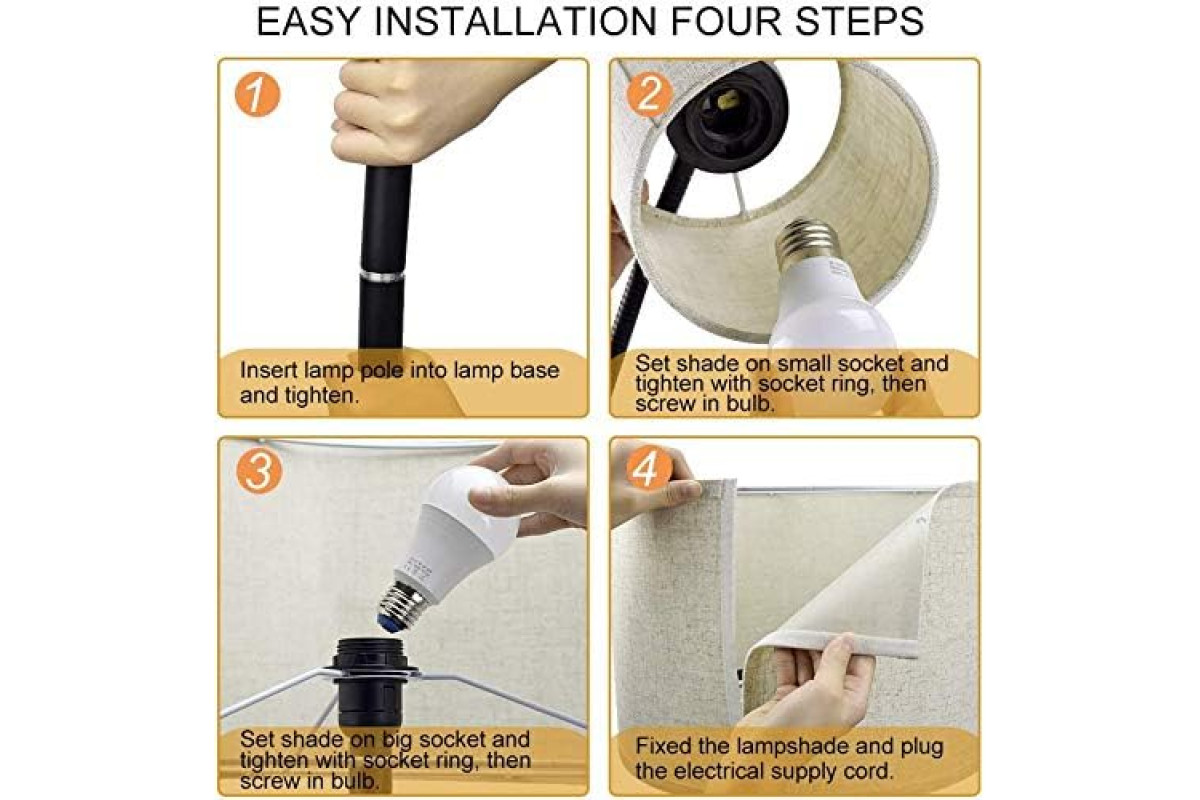 EASY INSTALLATION FOUR STEPS

1

Insert lamp pole into lamp base and tighten.

2

Set shade on small socket and tighten with socket ring, then screw in bulb.

3

Set shade on big socket and tighten with socket ring, then screw in bulb.

4

Fixed the lampshade and plug the electrical supply cord.