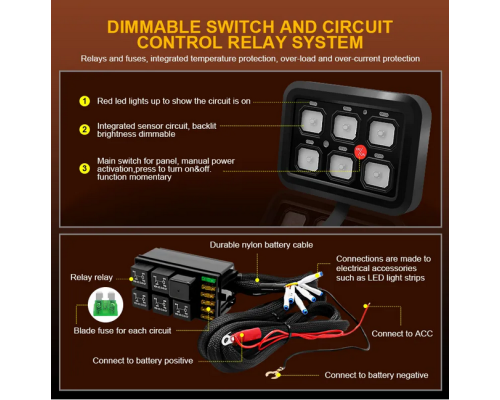 DIMMABLE SWITCH AND CIRCUIT CONTROL RELAY SYSTEM

Relays and fuses, integrated temperature protection, over-load and over-current protection

1 Red led lights up to show the circuit is on

2 Integrated sensor circuit, backlit brightness dimmable

3 Main switch for panel, manual power activation,press to turn on&off. function momentary

Durable nylon battery cable

Connections are made to electrical accessories such as LED light strips

Relay relay

Blade fuse for each circuit

Connect to ACC

Connect to battery positive

Connect to battery negative