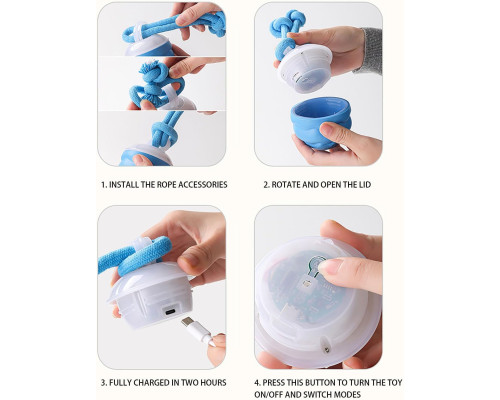 1. INSTALL THE ROPE ACCESSORIES

2. ROTATE AND OPEN THE LID

3. FULLY CHARGED IN TWO HOURS

4. PRESS THIS BUTTON TO TURN THE TOY ON/OFF AND SWITCH MODES