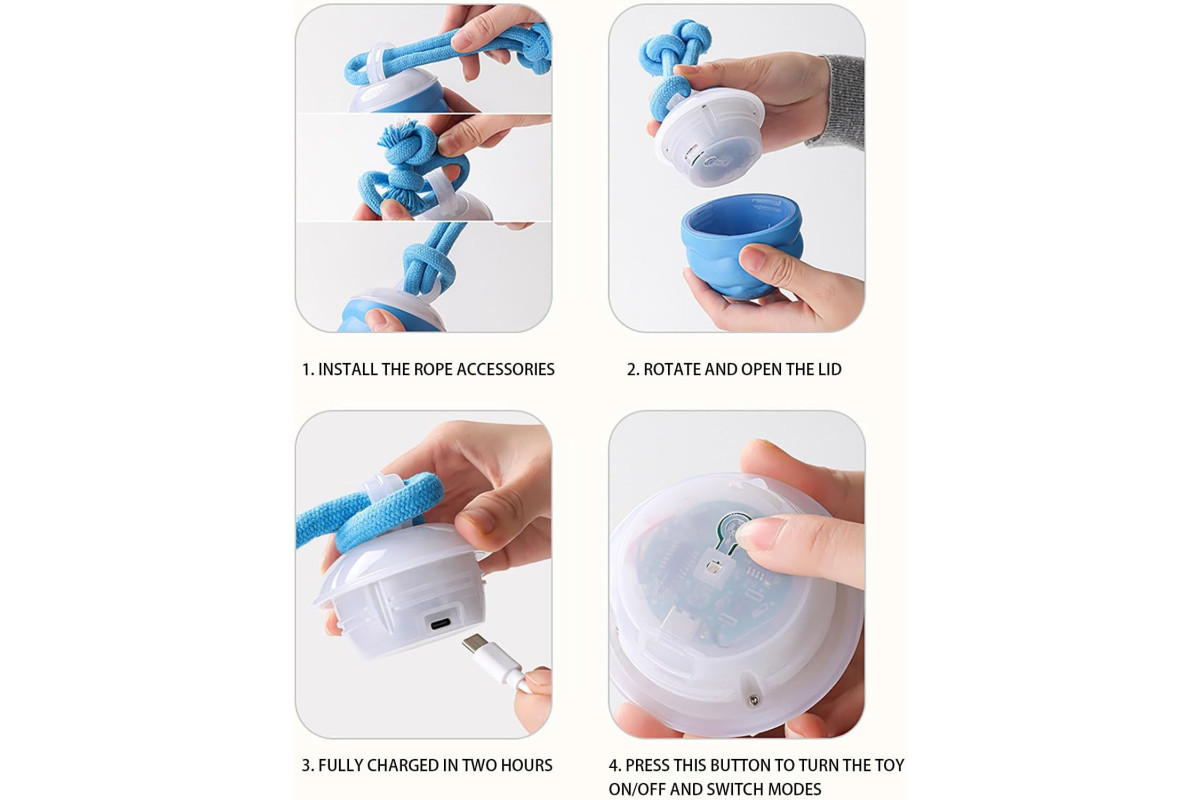 1. INSTALL THE ROPE ACCESSORIES

2. ROTATE AND OPEN THE LID

3. FULLY CHARGED IN TWO HOURS

4. PRESS THIS BUTTON TO TURN THE TOY ON/OFF AND SWITCH MODES