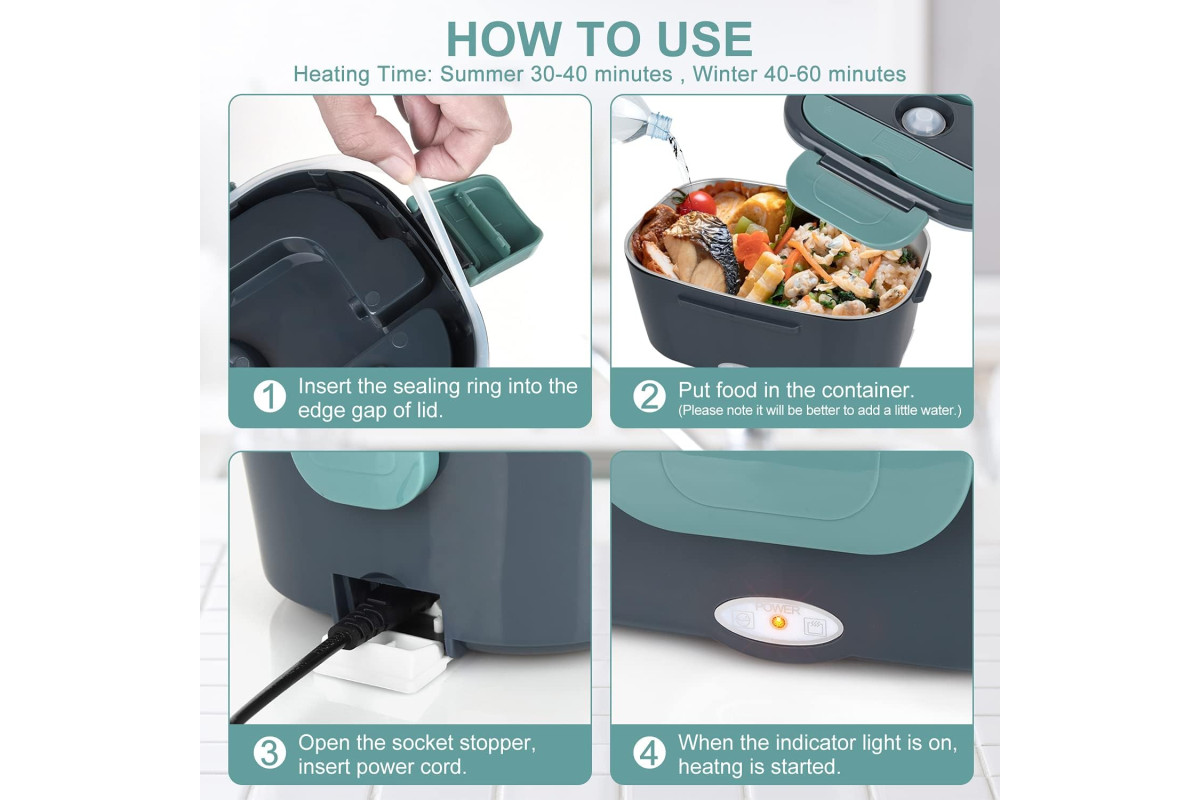 HOW TO USE

Heating Time: Summer 30-40 minutes , Winter 40-60 minutes

1 Insert the sealing ring into the edge gap of lid.

2 Put food in the container.
(Please note it will be better to add a little water.)

3 Open the socket stopper, insert power cord.

POWER

4 When the indicator light is on, heatng is started.