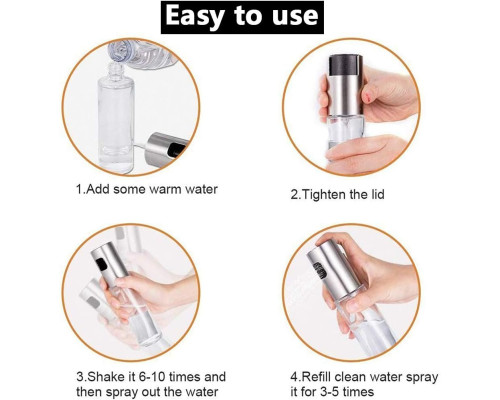 Easy to use

1.Add some warm water

2.Tighten the lid

3.Shake it 6-10 times and then spray out the water

4.Refill clean water spray it for 3-5 times