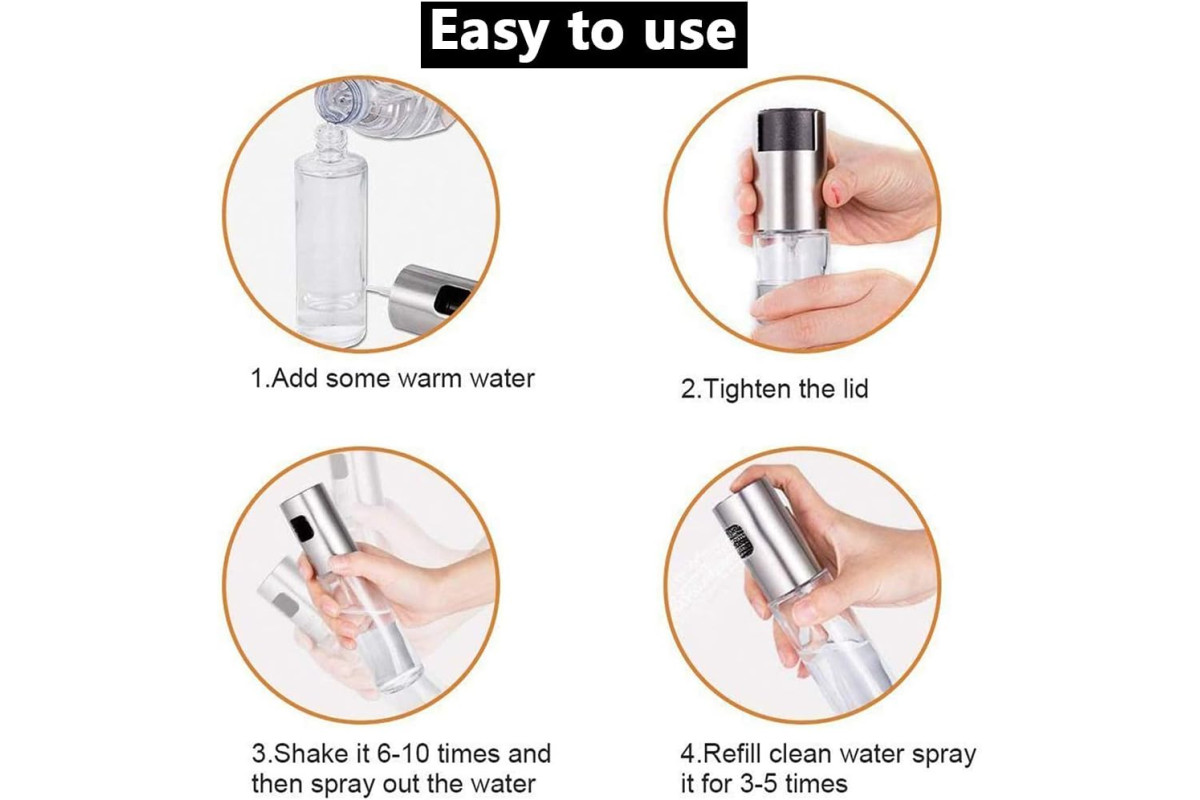 Easy to use

1.Add some warm water

2.Tighten the lid

3.Shake it 6-10 times and then spray out the water

4.Refill clean water spray it for 3-5 times