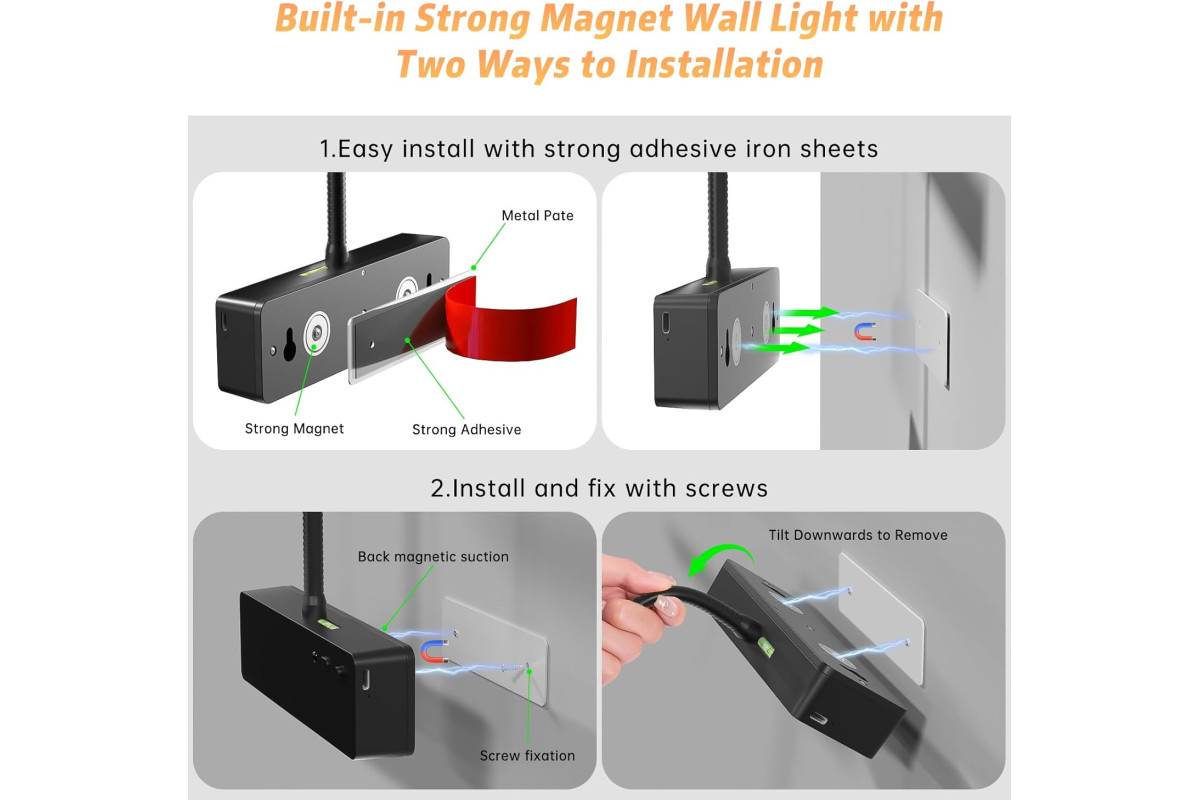 Built-in Strong Magnet Wall Light with Two Ways to Installation

1.Easy install with strong adhesive iron sheets

Metal Pate

Strong Magnet

Strong Adhesive

2.Install and fix with screws

Back magnetic suction

Screw fixation

Tilt Downwards to Remove