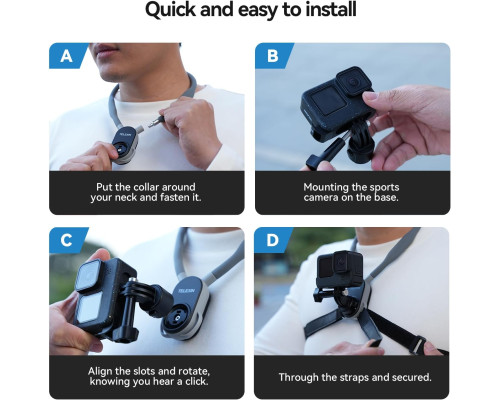 Quick and easy to install

A
TELESIN
Put the collar around your neck and fasten it.

B
Mounting the sports camera on the base.

C
TELESIN
Align the slots and rotate, knowing you hear a click.

D
Through the straps and secured.